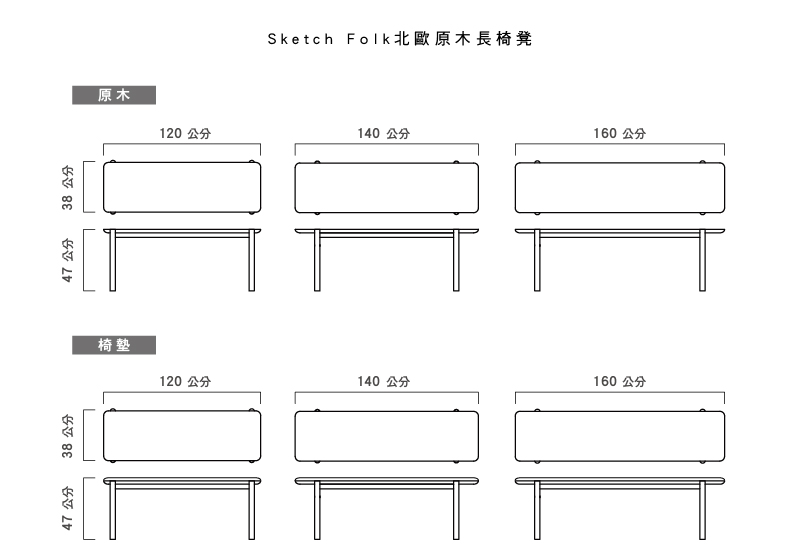 Sketch Folk北歐原木長椅凳

原木

120 公分

140 公分

160 公分

38 公分

47 公分

椅墊

120 公分

140 公分

160 公分

38 公分

47 公分